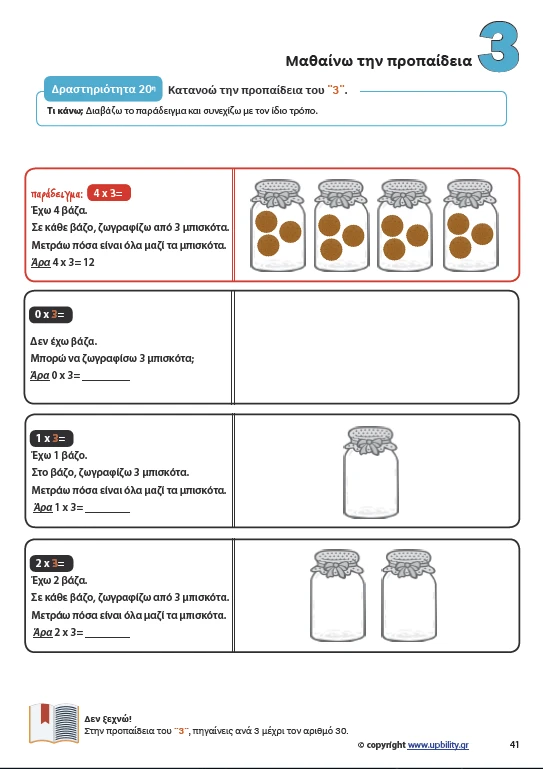 Μαθαίνω την προπαίδεια 3

Δραστηριότητα 20η Κατανοώ την προπαίδεια του "3".

Τι κάνω; Διαβάζω το παράδειγμα και συνεχίζω με τον ίδιο τρόπο.

παράδειγμα: 4 x 3=
Έχω 4 βάζα.
Σε κάθε βάζο, ζωγραφίζω από 3 μπισκότα.
Μετράω πόσα είναι όλα μαζί τα μπισκότα.
Άρα 4 x 3= 12

0 x 3=
Δεν έχω βάζα.
Μπορώ να ζωγραφίσω 3 μπισκότα;
Άρα 0 x 3= ________

1 x 3=
Έχω 1 βάζο.
Στο βάζο, ζωγραφίζω 3 μπισκότα.
Μετράω πόσα είναι όλα μαζί τα μπισκότα.
Άρα 1 x 3= ________

2 x 3=
Έχω 2 βάζα.
Σε κάθε βάζο, ζωγραφίζω από 3 μπισκότα.
Μετράω πόσα είναι όλα μαζί τα μπισκότα.
Άρα 2 x 3= ________

Δεν ξεχνώ!
Στην προπαίδεια του "3", πηγαίνεις ανά 3 μέχρι τον αριθμό 30.

© copyright www.upbility.gr 41